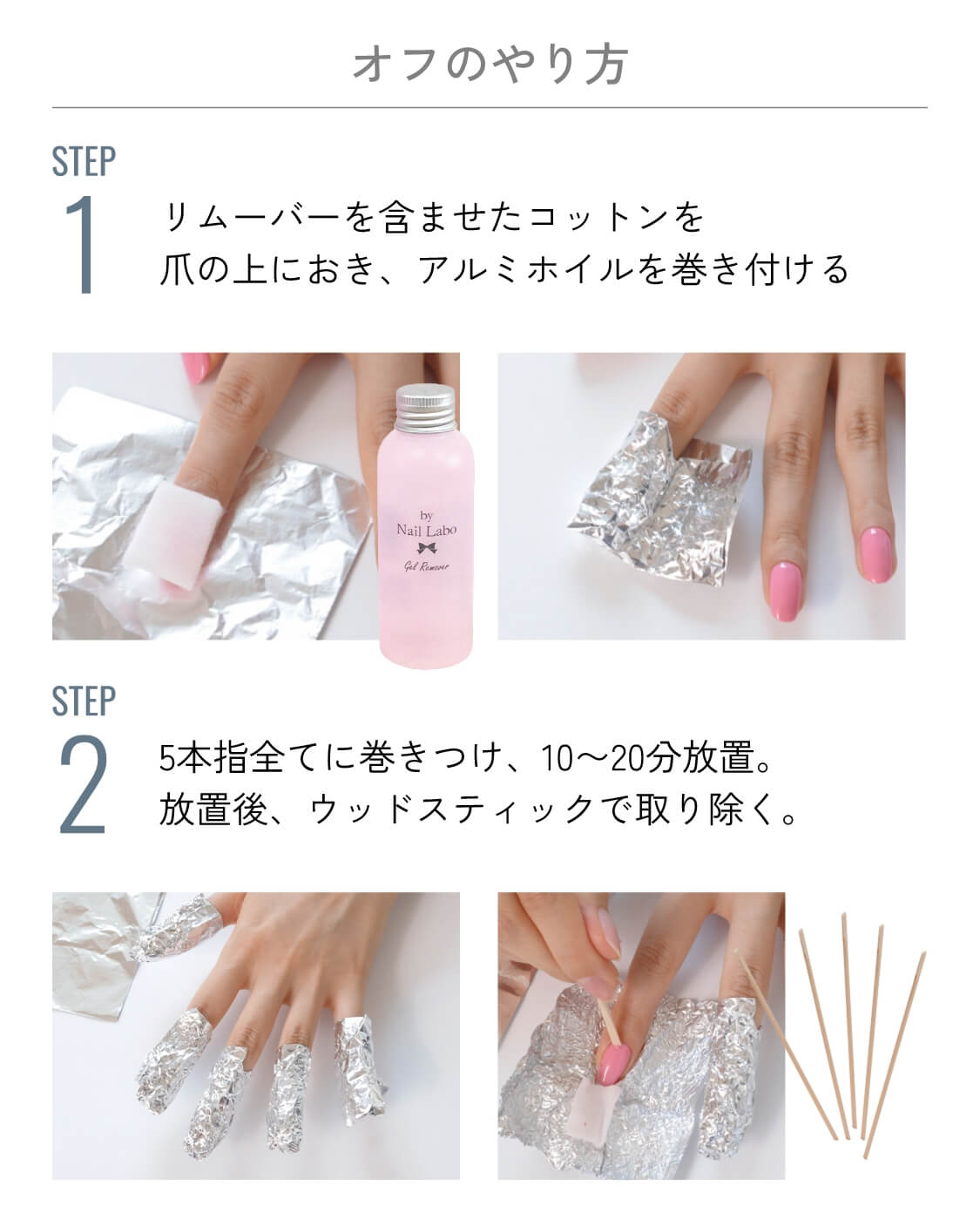 オフのやり方

STEP
1
リムーバーを含ませたコットンを
爪の上におき、アルミホイルを巻き付ける

by
Nail Labo
Gel Remover

STEP
2
5本指全てに巻きつけ、10〜20分放置。
放置後、ウッドスティックで取り除く。